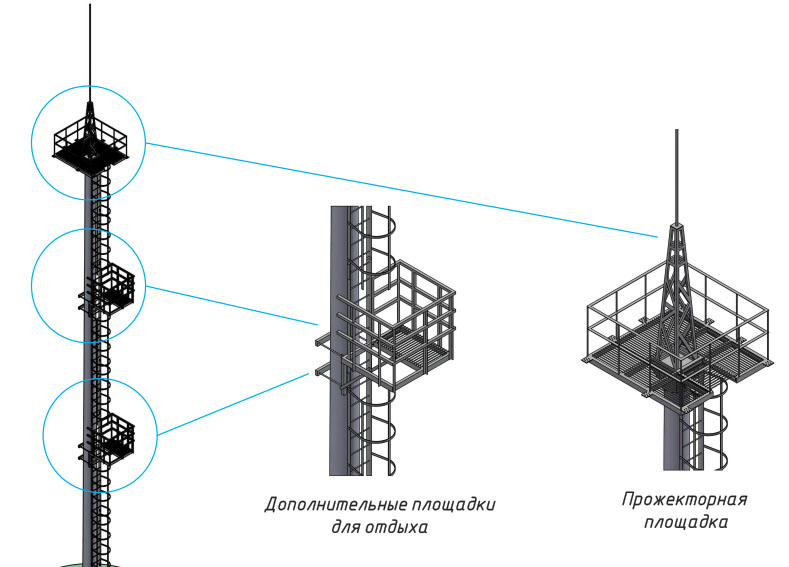 Дополнительные площадки для отдыха

Прожекторная площадка